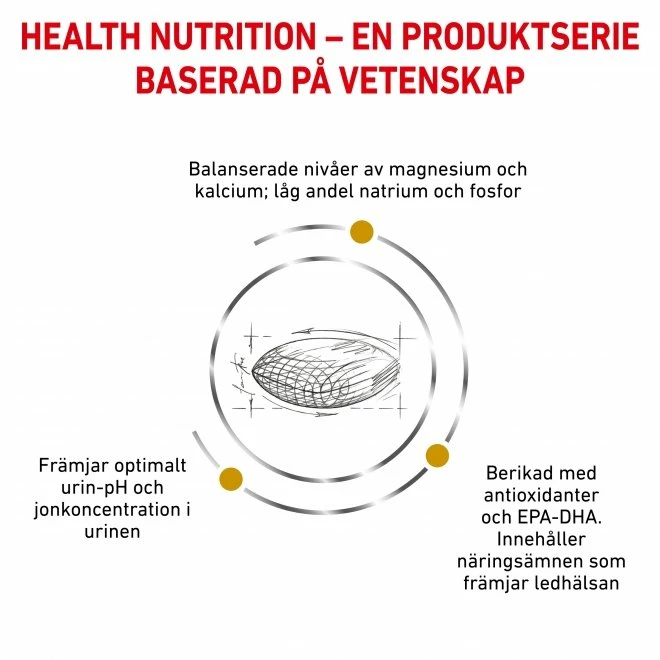 HEALTH NUTRITION – EN PRODUKTSERIE BASERAD PÅ VETENSKAP

Balanserade nivåer av magnesium och kalcium; låg andel natrium och fosfor

Främjar optimalt urin-pH och jonkoncentration i urinen

Berikad med antioxidanter och EPA-DHA. Innehåller näringsämnen som främjar ledhälsan